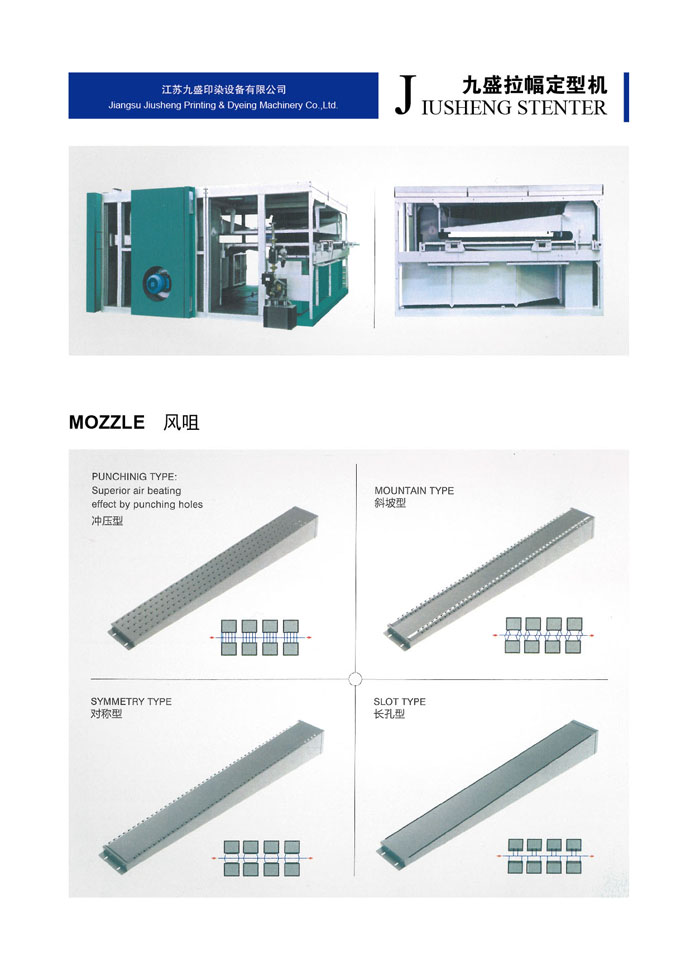 江苏九盛印染设备有限公司
Jiangsu Jiusheng Printing & Dyeing Machinery Co.,Ltd.

九盛拉幅定型机
JIUSHENG STENTER

MOZZLE 风咀

PUNCHINIG TYPE:
Superior air beating effect by punching holes
冲压型

MOUNTAIN TYPE
斜坡型

SYMMETRY TYPE
对称型

SLOT TYPE
长孔型